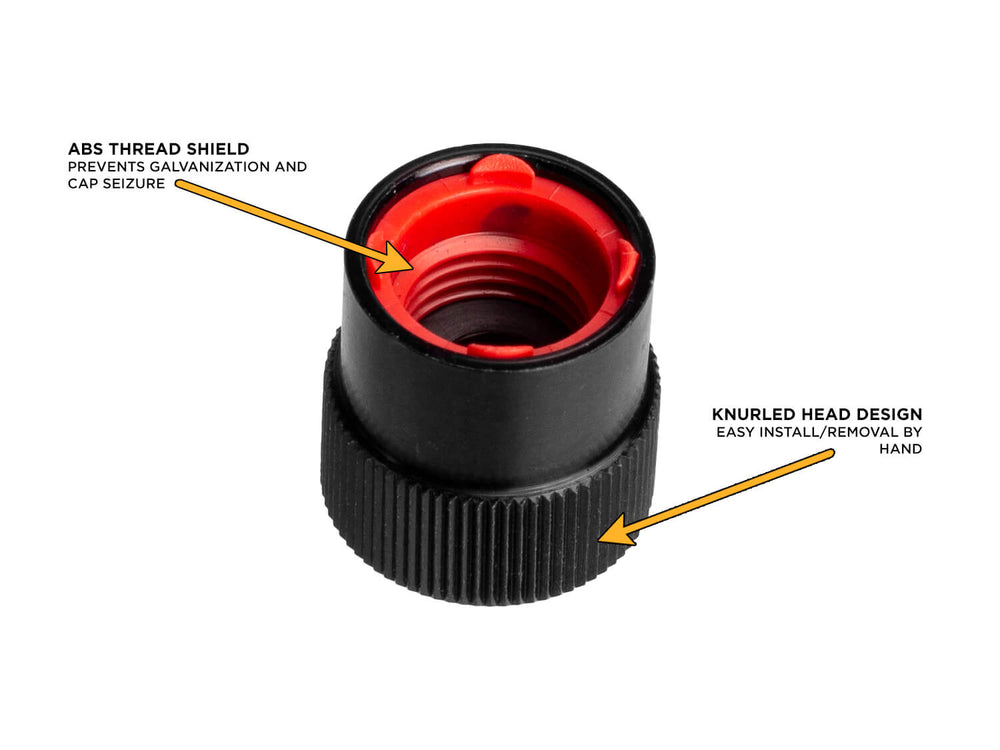 ABS THREAD SHIELD
PREVENTS GALVANIZATION AND CAP SEIZURE

KNURLED HEAD DESIGN
EASY INSTALL/REMOVAL BY HAND